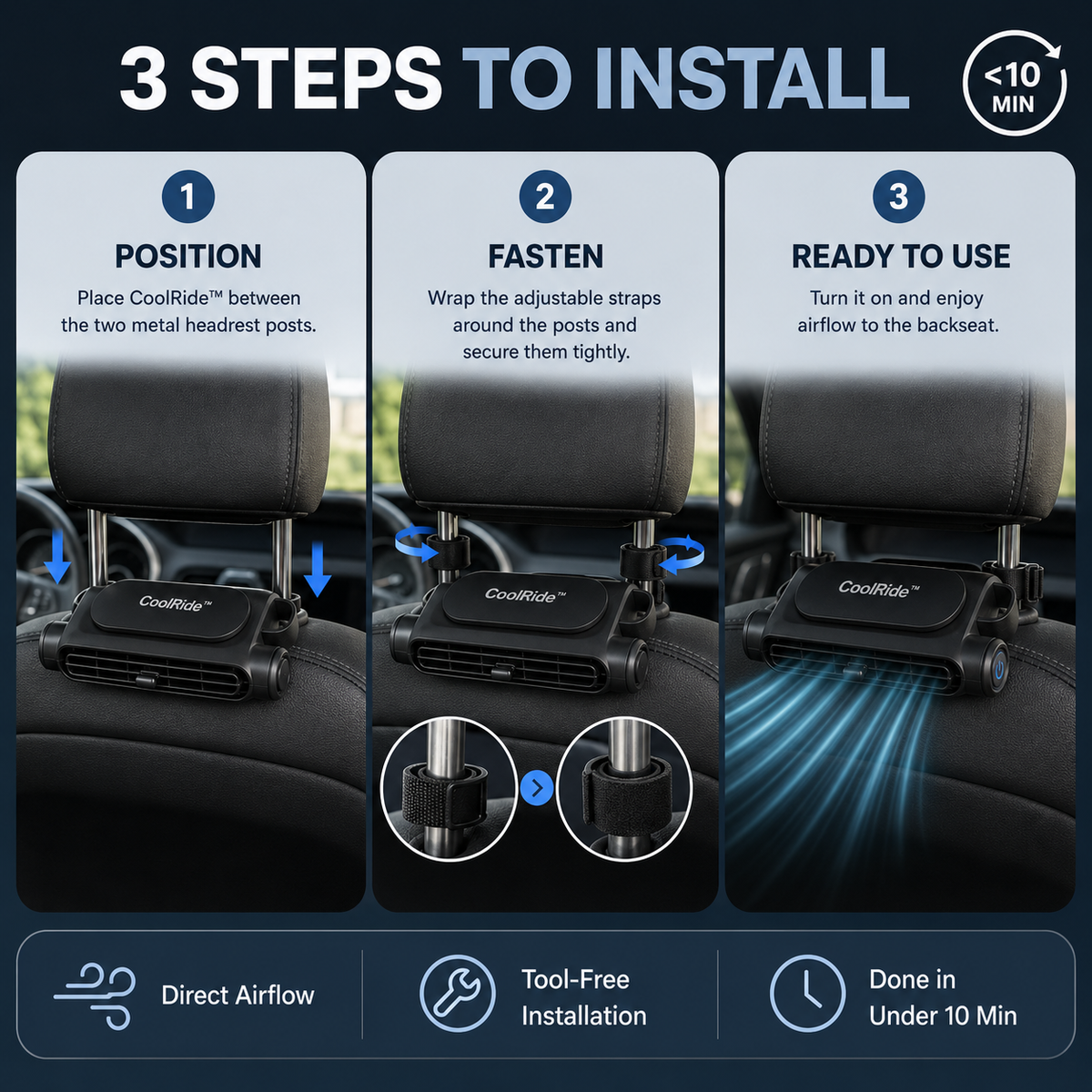 3 STEPS TO INSTALL

<10 MIN

1

POSITION

Place CoolRide™ between the two metal headrest posts.

CoolRide™

2

FASTEN

Wrap the adjustable straps around the posts and secure them tightly.

CoolRide™

3

READY TO USE

Turn it on and enjoy airflow to the backseat.

CoolRide™

Direct Airflow

Tool-Free Installation

Done in Under 10 Min